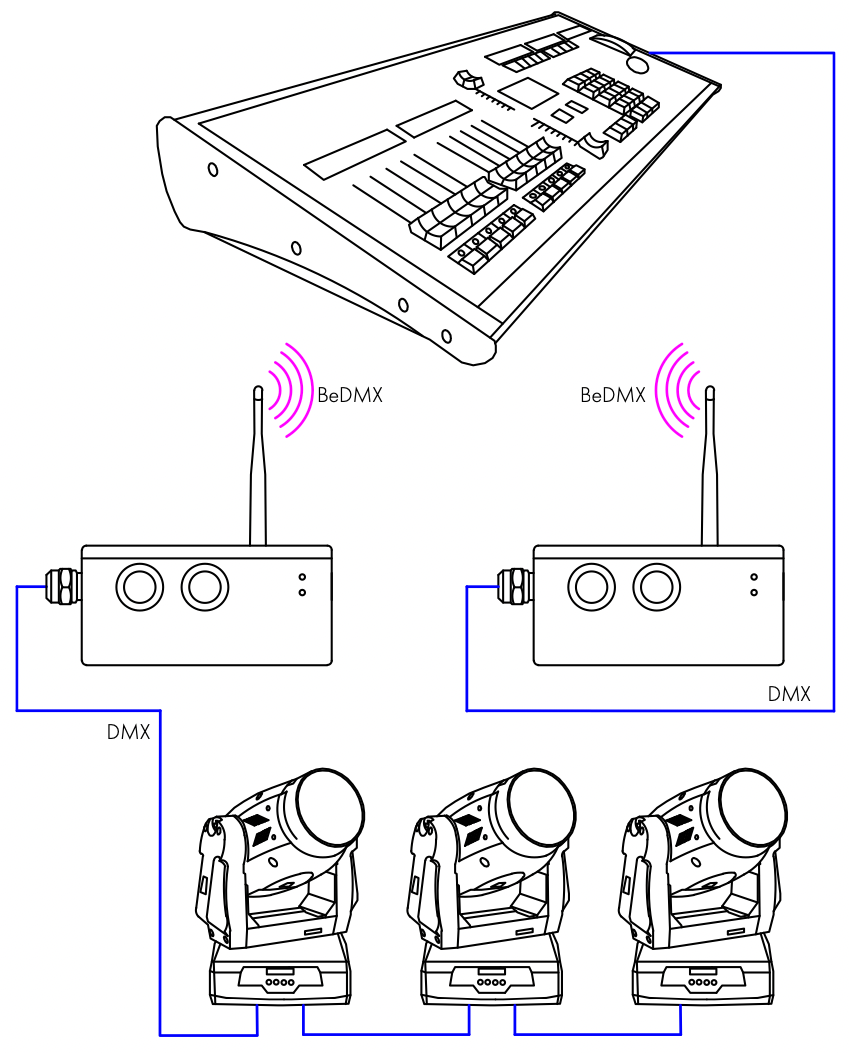 BeDMX

BeDMX

DMX

DMX